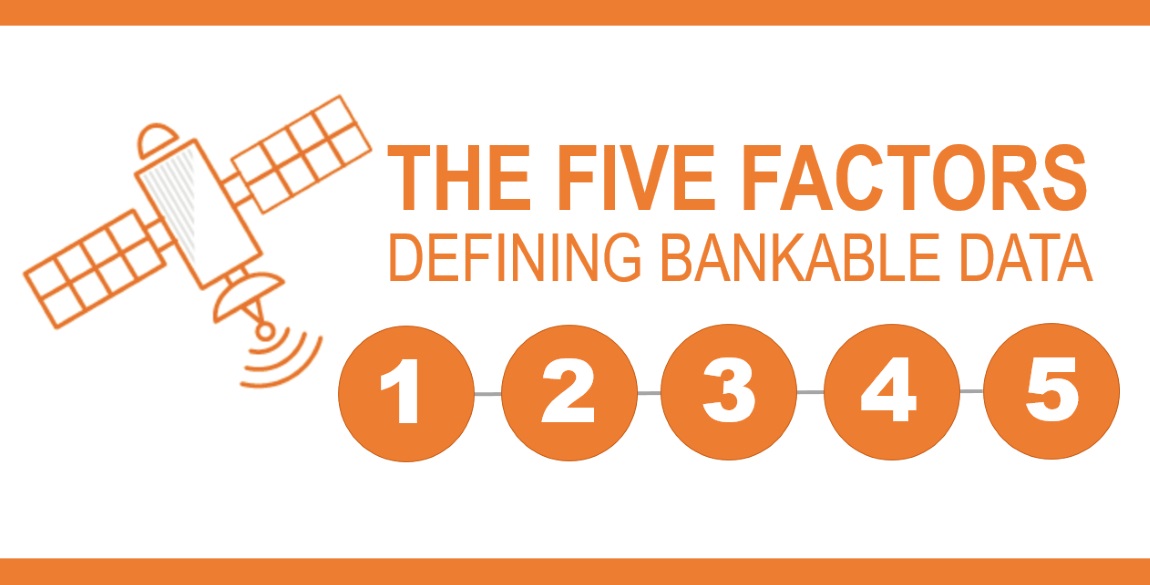 THE FIVE FACTORS
DEFINING BANKABLE DATA

1 2 3 4 5